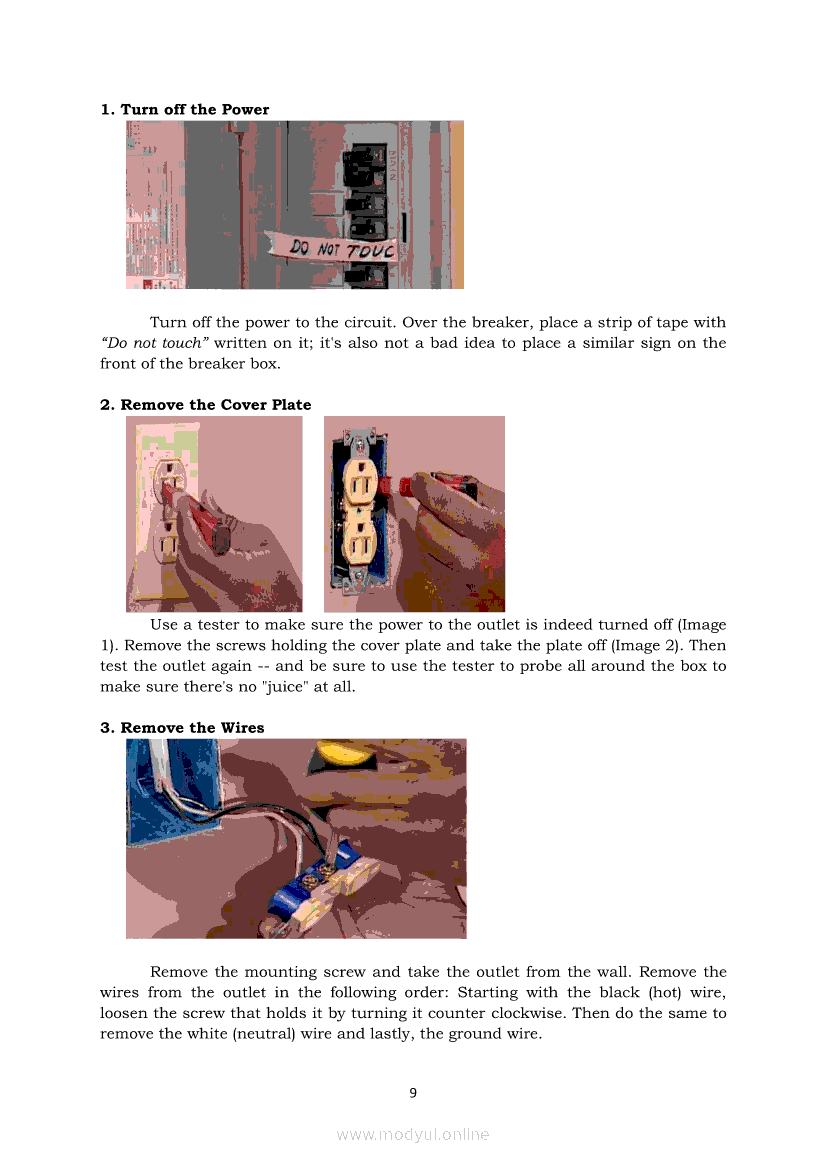 **1. Turn off the Power**

DO NOT TOUC

Turn off the power to the circuit. Over the breaker, place a strip of tape with *"Do not touch"* written on it; it's also not a bad idea to place a similar sign on the front of the breaker box.

**2. Remove the Cover Plate**

Use a tester to make sure the power to the outlet is indeed turned off (Image 1). Remove the screws holding the cover plate and take the plate off (Image 2). Then test the outlet again -- and be sure to use the tester to probe all around the box to make sure there's no "juice" at all.

**3. Remove the Wires**

Remove the mounting screw and take the outlet from the wall. Remove the wires from the outlet in the following order: Starting with the black (hot) wire, loosen the screw that holds it by turning it counter clockwise. Then do the same to remove the white (neutral) wire and lastly, the ground wire.

9

www.modyul.online