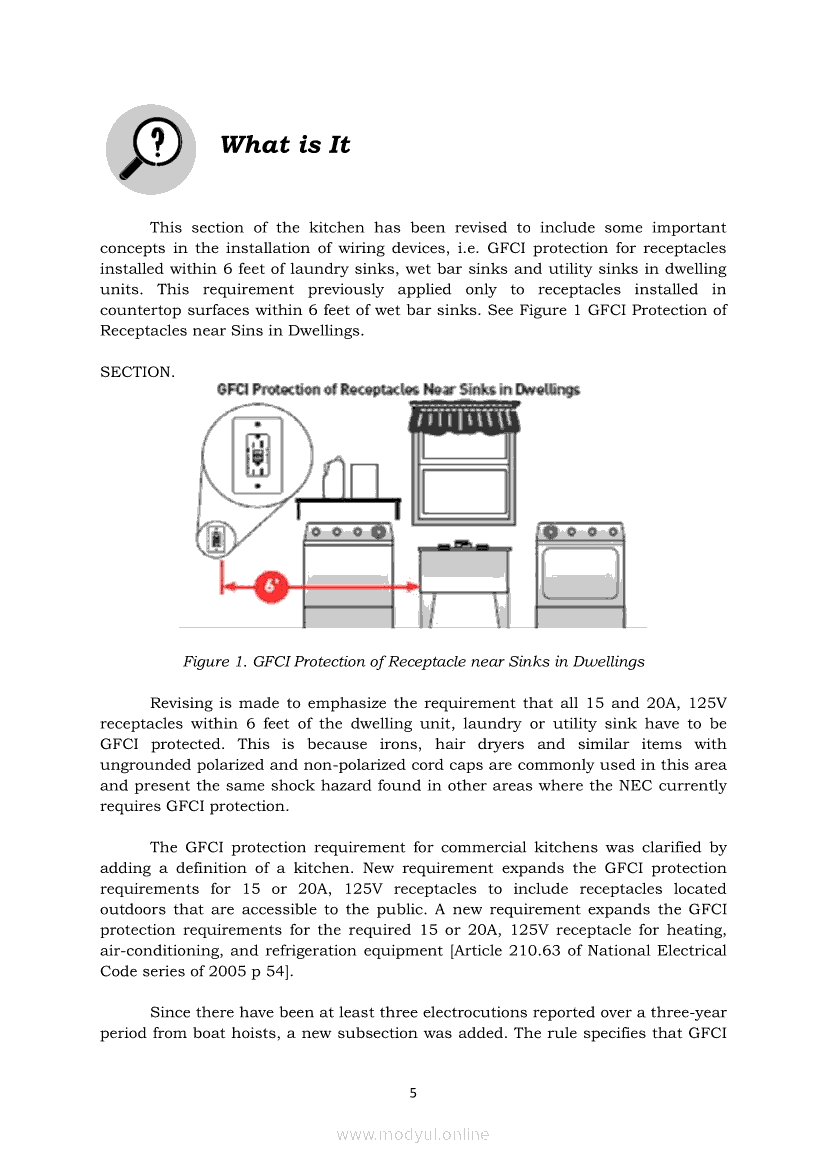 What is It

This section of the kitchen has been revised to include some important concepts in the installation of wiring devices, i.e. GFCI protection for receptacles installed within 6 feet of laundry sinks, wet bar sinks and utility sinks in dwelling units. This requirement previously applied only to receptacles installed in countertop surfaces within 6 feet of wet bar sinks. See Figure 1 GFCI Protection of Receptacles near Sins in Dwellings.

SECTION.

GFCI Protection of Receptacles Near Sinks in Dwellings

6'

Figure 1. GFCI Protection of Receptacle near Sinks in Dwellings

Revising is made to emphasize the requirement that all 15 and 20A, 125V receptacles within 6 feet of the dwelling unit, laundry or utility sink have to be GFCI protected. This is because irons, hair dryers and similar items with ungrounded polarized and non-polarized cord caps are commonly used in this area and present the same shock hazard found in other areas where the NEC currently requires GFCI protection.

The GFCI protection requirement for commercial kitchens was clarified by adding a definition of a kitchen. New requirement expands the GFCI protection requirements for 15 or 20A, 125V receptacles to include receptacles located outdoors that are accessible to the public. A new requirement expands the GFCI protection requirements for the required 15 or 20A, 125V receptacle for heating, air-conditioning, and refrigeration equipment [Article 210.63 of National Electrical Code series of 2005 p 54].

Since there have been at least three electrocutions reported over a three-year period from boat hoists, a new subsection was added. The rule specifies that GFCI

5

www.modyul.online