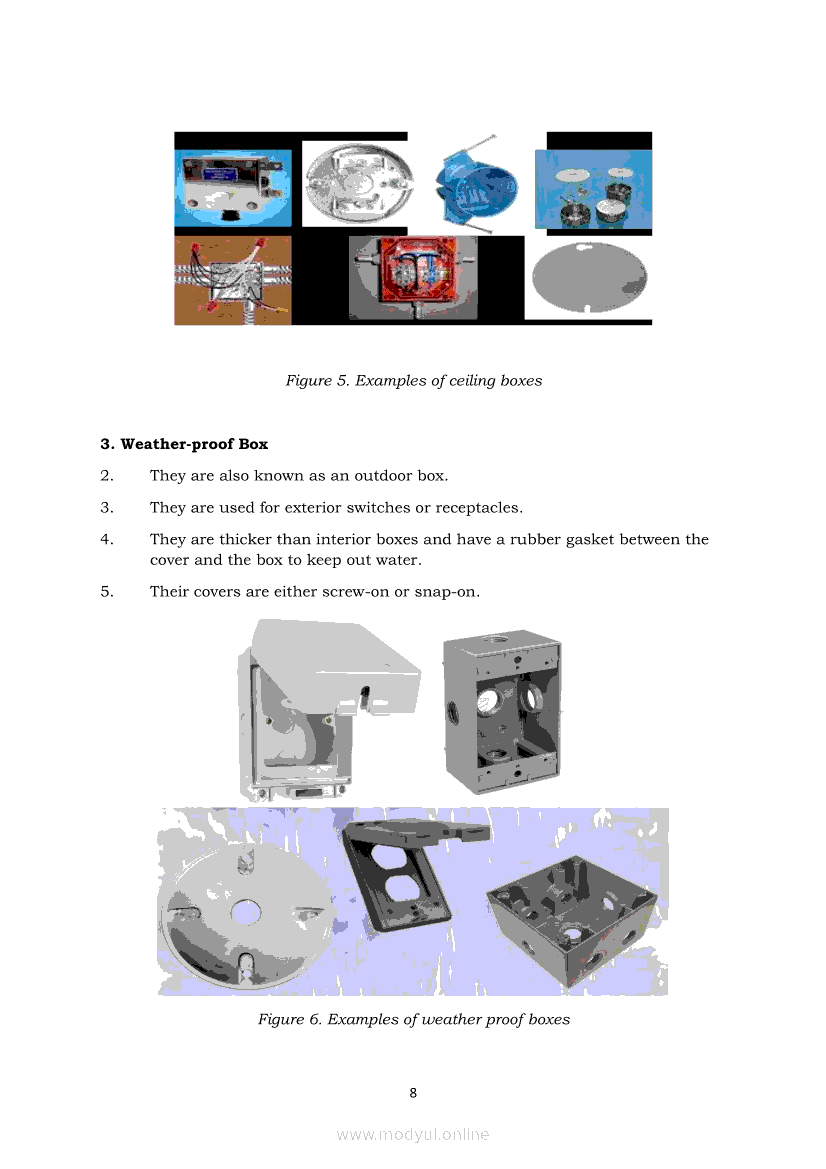 Figure 5. Examples of ceiling boxes

**3. Weather-proof Box**

2. They are also known as an outdoor box.

3. They are used for exterior switches or receptacles.

4. They are thicker than interior boxes and have a rubber gasket between the cover and the box to keep out water.

5. Their covers are either screw-on or snap-on.

Figure 6. Examples of weather proof boxes

8

www.modyul.online