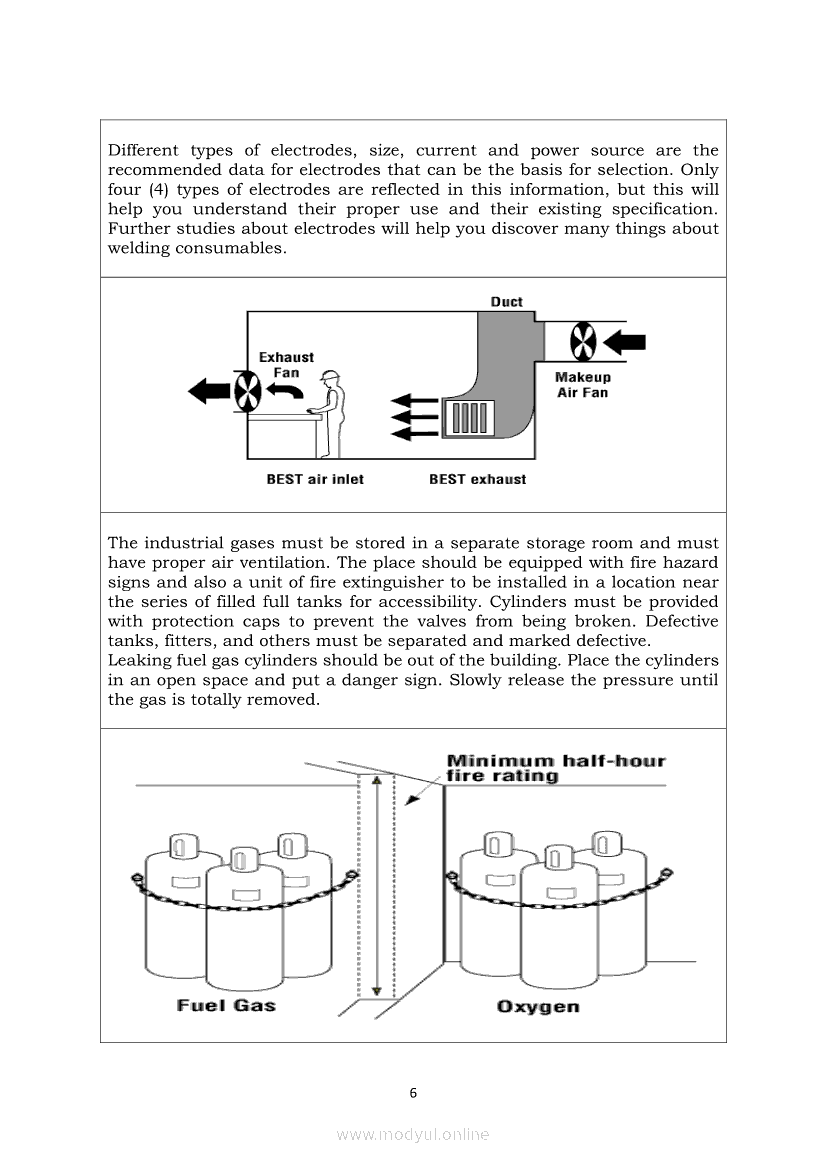 Different types of electrodes, size, current and power source are the recommended data for electrodes that can be the basis for selection. Only four (4) types of electrodes are reflected in this information, but this will help you understand their proper use and their existing specification. Further studies about electrodes will help you discover many things about welding consumables.

Duct

Exhaust Fan

Makeup Air Fan

BEST air inlet

BEST exhaust

The industrial gases must be stored in a separate storage room and must have proper air ventilation. The place should be equipped with fire hazard signs and also a unit of fire extinguisher to be installed in a location near the series of filled full tanks for accessibility. Cylinders must be provided with protection caps to prevent the valves from being broken. Defective tanks, fitters, and others must be separated and marked defective.
Leaking fuel gas cylinders should be out of the building. Place the cylinders in an open space and put a danger sign. Slowly release the pressure until the gas is totally removed.

Minimum half-hour fire rating

Fuel Gas

Oxygen

6

www.modyul.online