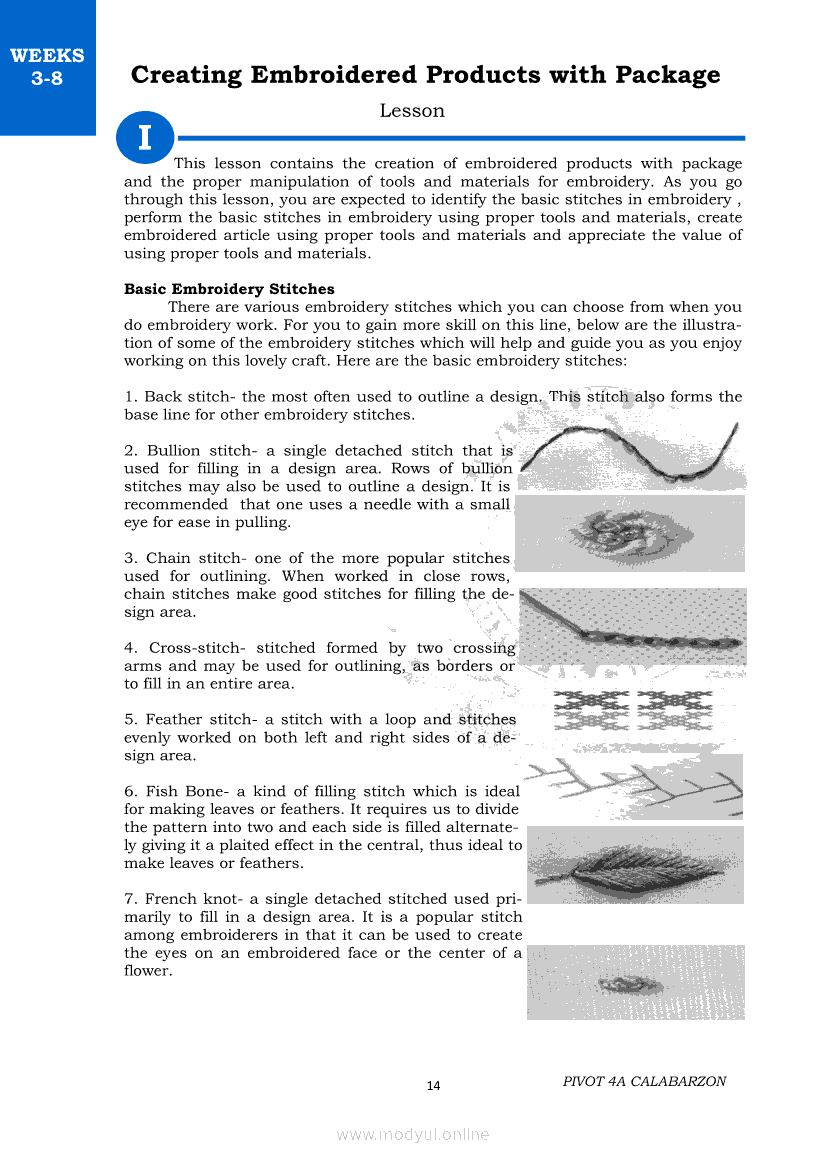 WEEKS 3-8

Creating Embroidered Products with Package

Lesson

I

This lesson contains the creation of embroidered products with package and the proper manipulation of tools and materials for embroidery. As you go through this lesson, you are expected to identify the basic stitches in embroidery , perform the basic stitches in embroidery using proper tools and materials, create embroidered article using proper tools and materials and appreciate the value of using proper tools and materials.

Basic Embroidery Stitches

There are various embroidery stitches which you can choose from when you do embroidery work. For you to gain more skill on this line, below are the illustration of some of the embroidery stitches which will help and guide you as you enjoy working on this lovely craft. Here are the basic embroidery stitches:

1. Back stitch- the most often used to outline a design. This stitch also forms the base line for other embroidery stitches.

2. Bullion stitch- a single detached stitch that is used for filling in a design area. Rows of bullion stitches may also be used to outline a design. It is recommended that one uses a needle with a small eye for ease in pulling.

3. Chain stitch- one of the more popular stitches used for outlining. When worked in close rows, chain stitches make good stitches for filling the design area.

4. Cross-stitch- stitched formed by two crossing arms and may be used for outlining, as borders or to fill in an entire area.

5. Feather stitch- a stitch with a loop and stitches evenly worked on both left and right sides of a design area.

6. Fish Bone- a kind of filling stitch which is ideal for making leaves or feathers. It requires us to divide the pattern into two and each side is filled alternately giving it a plaited effect in the central, thus ideal to make leaves or feathers.

7. French knot- a single detached stitched used primarily to fill in a design area. It is a popular stitch among embroiderers in that it can be used to create the eyes on an embroidered face or the center of a flower.

14

PIVOT 4A CALABARZON

www.modyul.online