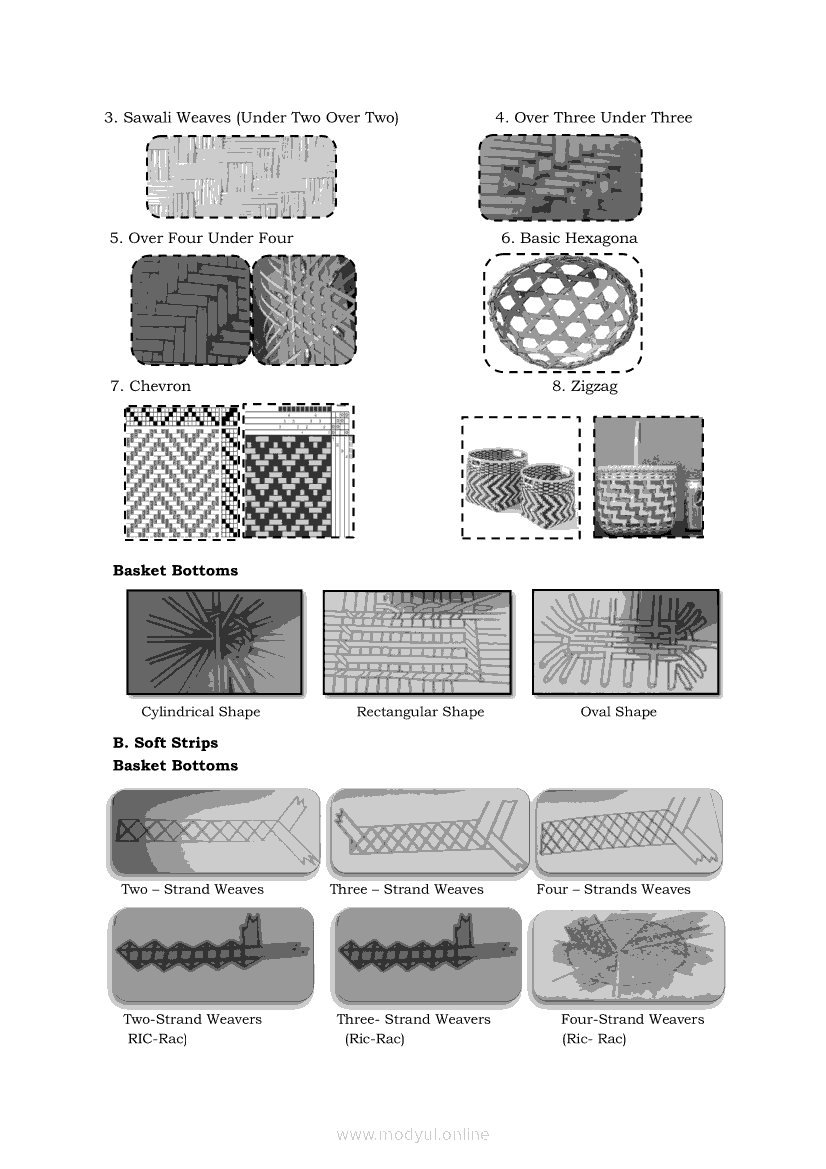 3. Sawali Weaves (Under Two Over Two)

4. Over Three Under Three

5. Over Four Under Four

6. Basic Hexagona

7. Chevron

8. Zigzag

**Basket Bottoms**

Cylindrical Shape

Rectangular Shape

Oval Shape

**B. Soft Strips**

**Basket Bottoms**

Two – Strand Weaves

Three – Strand Weaves

Four – Strands Weaves

Two-Strand Weavers RIC-Rac)

Three- Strand Weavers (Ric-Rac)

Four-Strand Weavers (Ric- Rac)

www.modyul.online