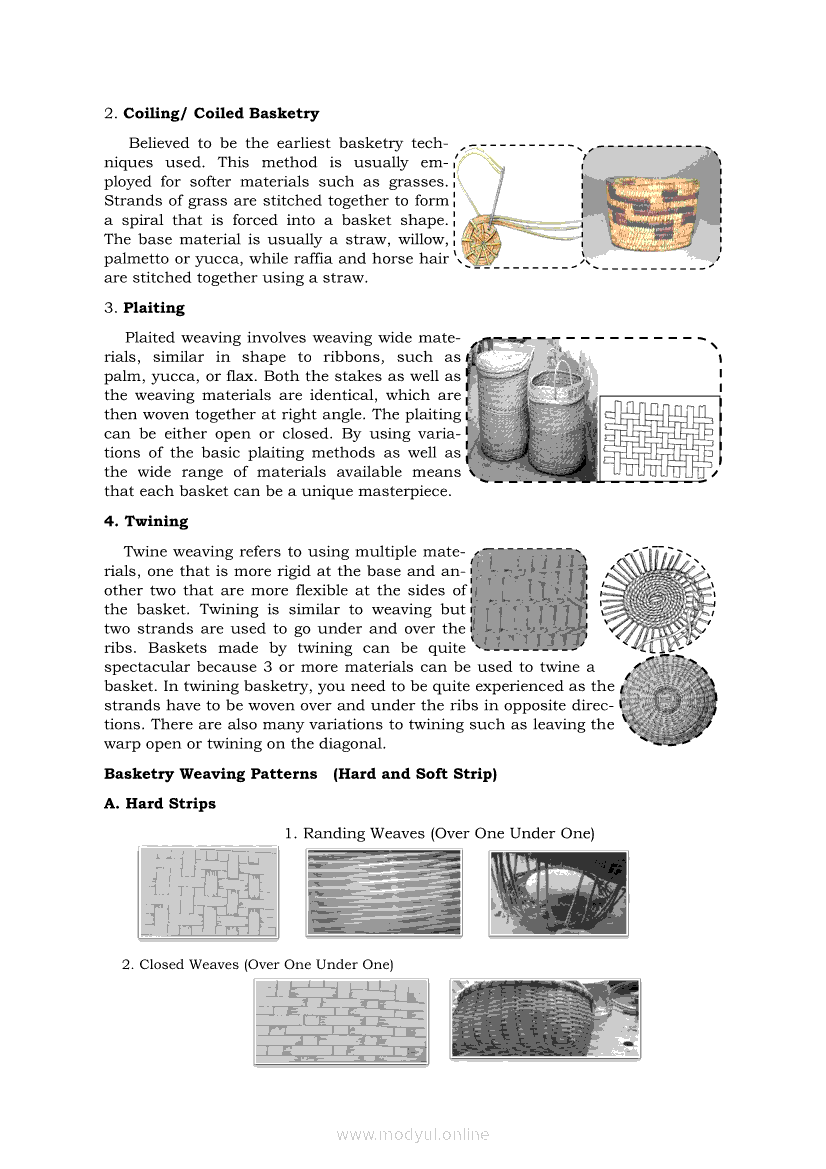 2. **Coiling/ Coiled Basketry**

Believed to be the earliest basketry techniques used. This method is usually employed for softer materials such as grasses. Strands of grass are stitched together to form a spiral that is forced into a basket shape. The base material is usually a straw, willow, palmetto or yucca, while raffia and horse hair are stitched together using a straw.

3. **Plaiting**

Plaited weaving involves weaving wide materials, similar in shape to ribbons, such as palm, yucca, or flax. Both the stakes as well as the weaving materials are identical, which are then woven together at right angle. The plaiting can be either open or closed. By using variations of the basic plaiting methods as well as the wide range of materials available means that each basket can be a unique masterpiece.

**4. Twining**

Twine weaving refers to using multiple materials, one that is more rigid at the base and another two that are more flexible at the sides of the basket. Twining is similar to weaving but two strands are used to go under and over the ribs. Baskets made by twining can be quite spectacular because 3 or more materials can be used to twine a basket. In twining basketry, you need to be quite experienced as the strands have to be woven over and under the ribs in opposite directions. There are also many variations to twining such as leaving the warp open or twining on the diagonal.

**Basketry Weaving Patterns (Hard and Soft Strip)**

**A. Hard Strips**

1. Randing Weaves (Over One Under One)

2. Closed Weaves (Over One Under One)

www.modyul.online