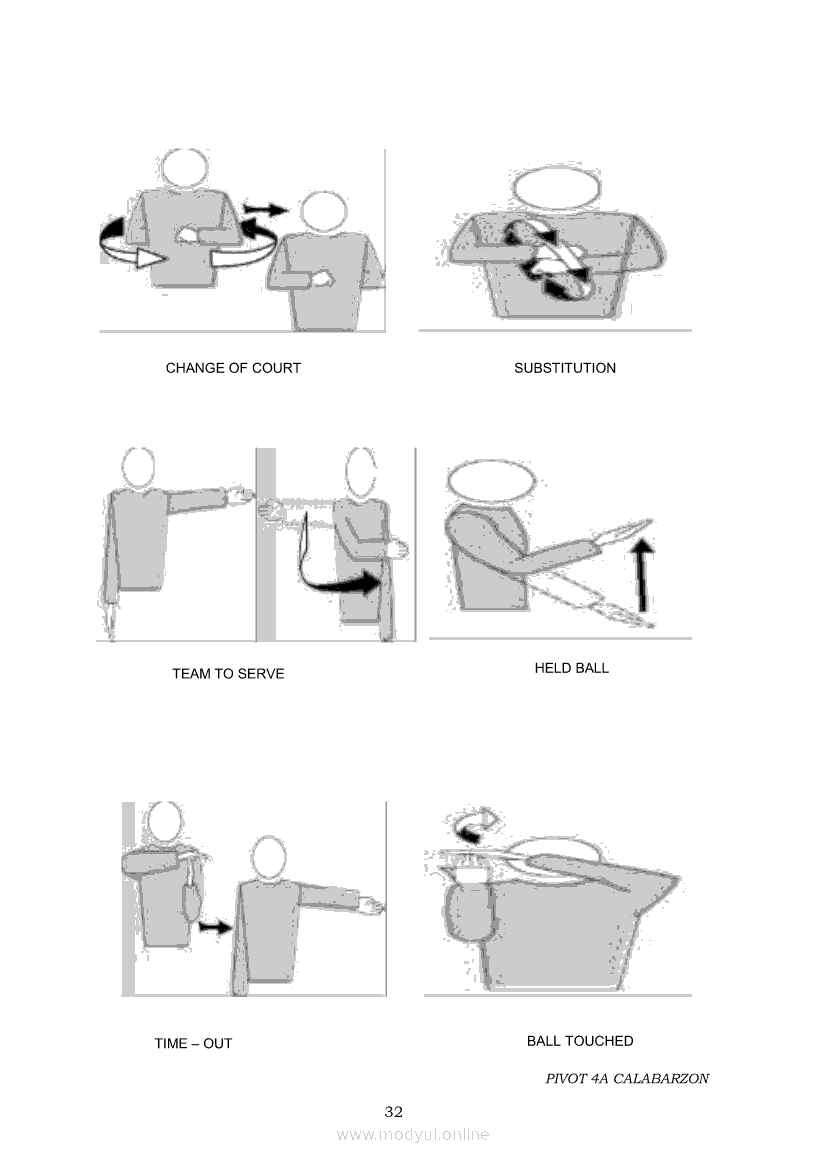 CHANGE OF COURT

SUBSTITUTION

TEAM TO SERVE

HELD BALL

TIME – OUT

BALL TOUCHED

PIVOT 4A CALABARZON

32

www.modyul.online