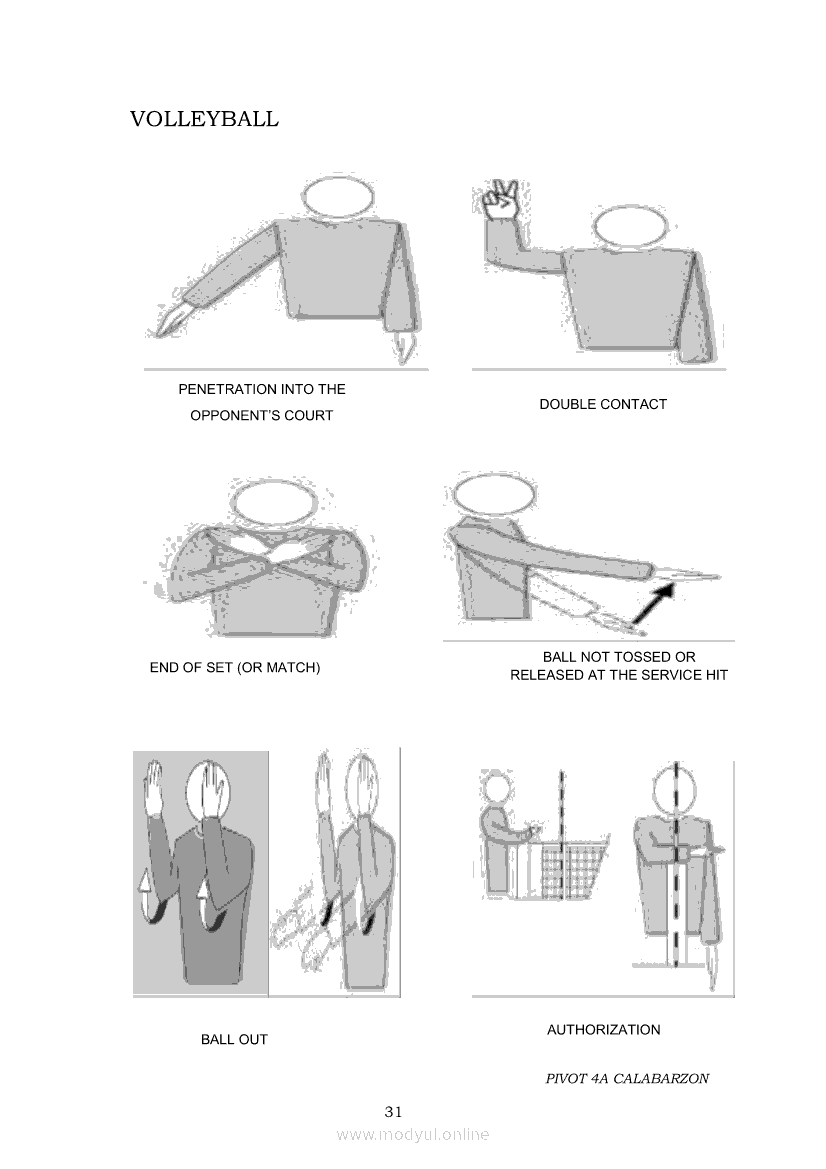 VOLLEYBALL

PENETRATION INTO THE OPPONENT'S COURT

DOUBLE CONTACT

END OF SET (OR MATCH)

BALL NOT TOSSED OR RELEASED AT THE SERVICE HIT

BALL OUT

AUTHORIZATION

PIVOT 4A CALABARZON

31

www.modyul.online