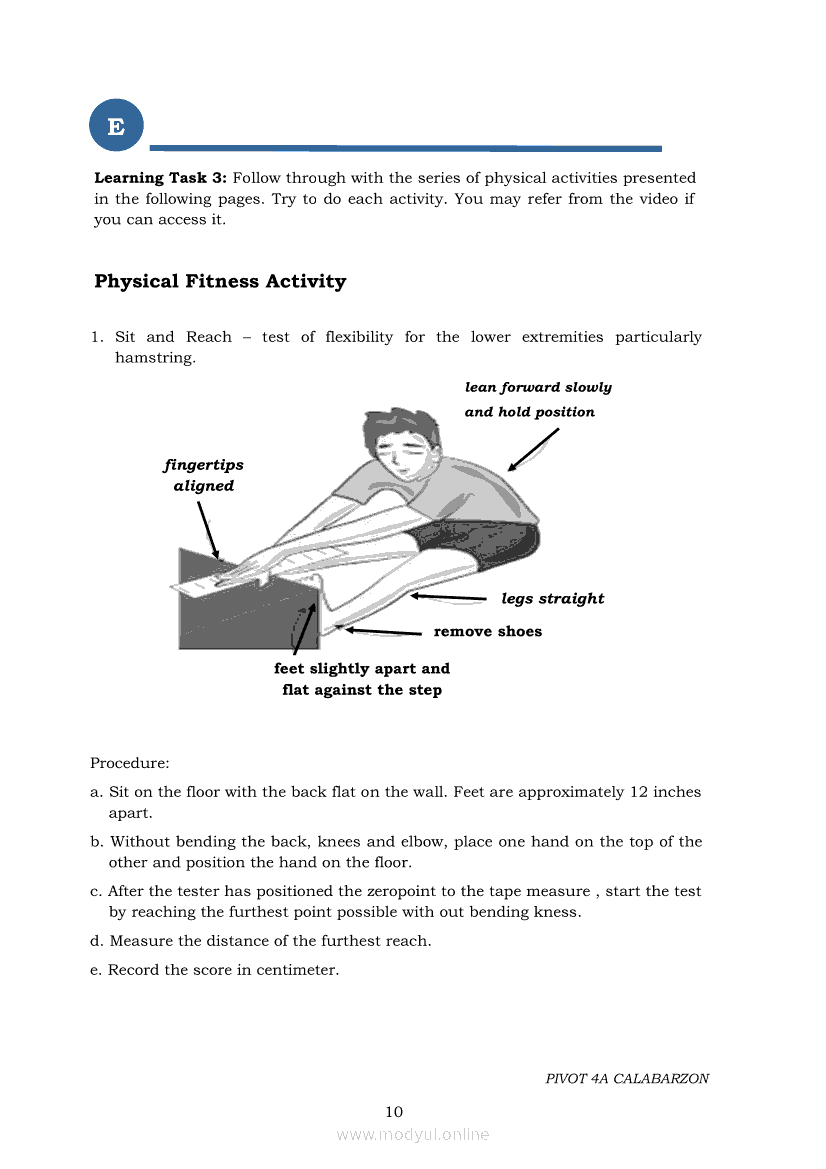 E

**Learning Task 3:** Follow through with the series of physical activities presented in the following pages. Try to do each activity. You may refer from the video if you can access it.

**Physical Fitness Activity**

1. Sit and Reach – test of flexibility for the lower extremities particularly hamstring.

lean forward slowly and hold position

fingertips aligned

legs straight

remove shoes

feet slightly apart and flat against the step

Procedure:

a. Sit on the floor with the back flat on the wall. Feet are approximately 12 inches apart.

b. Without bending the back, knees and elbow, place one hand on the top of the other and position the hand on the floor.

c. After the tester has positioned the zeropoint to the tape measure , start the test by reaching the furthest point possible with out bending kness.

d. Measure the distance of the furthest reach.

e. Record the score in centimeter.

PIVOT 4A CALABARZON

10

www.modyul.online